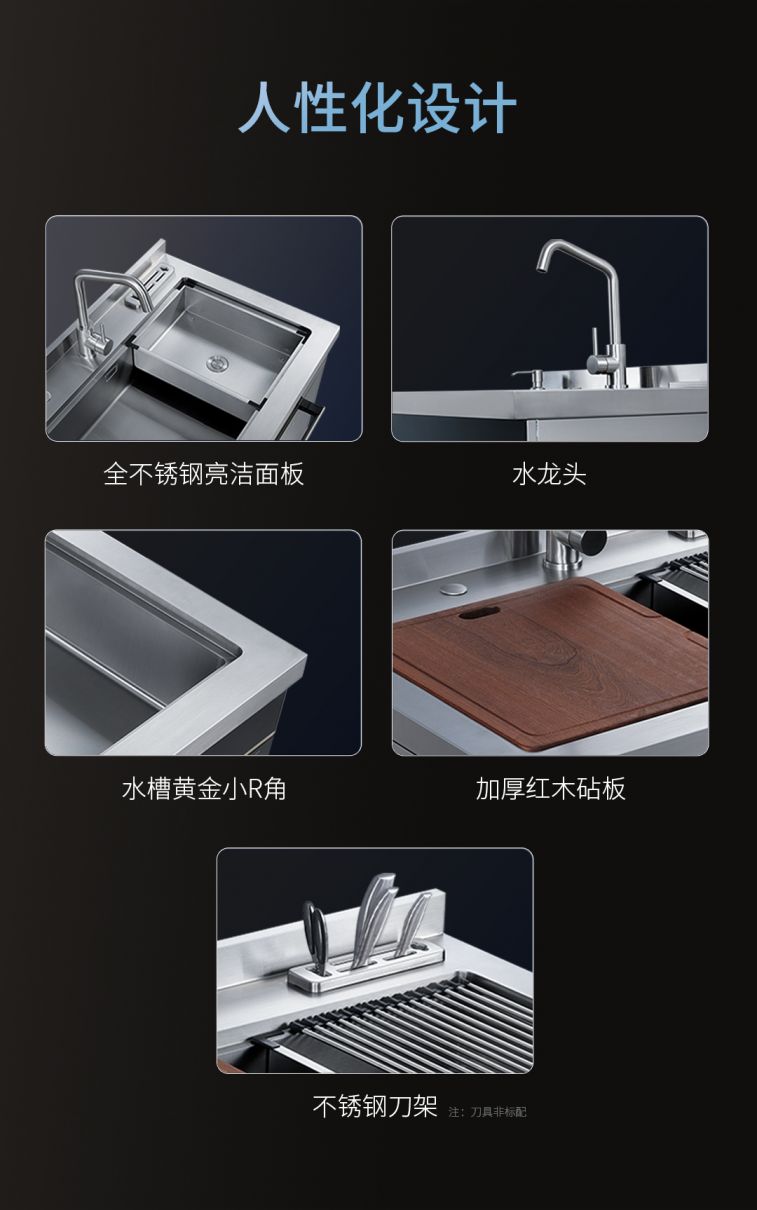 人性化设计

全不锈钢亮洁面板

水龙头

水槽黄金小R角

加厚红木砧板

不锈钢刀架 注：刀具非标配