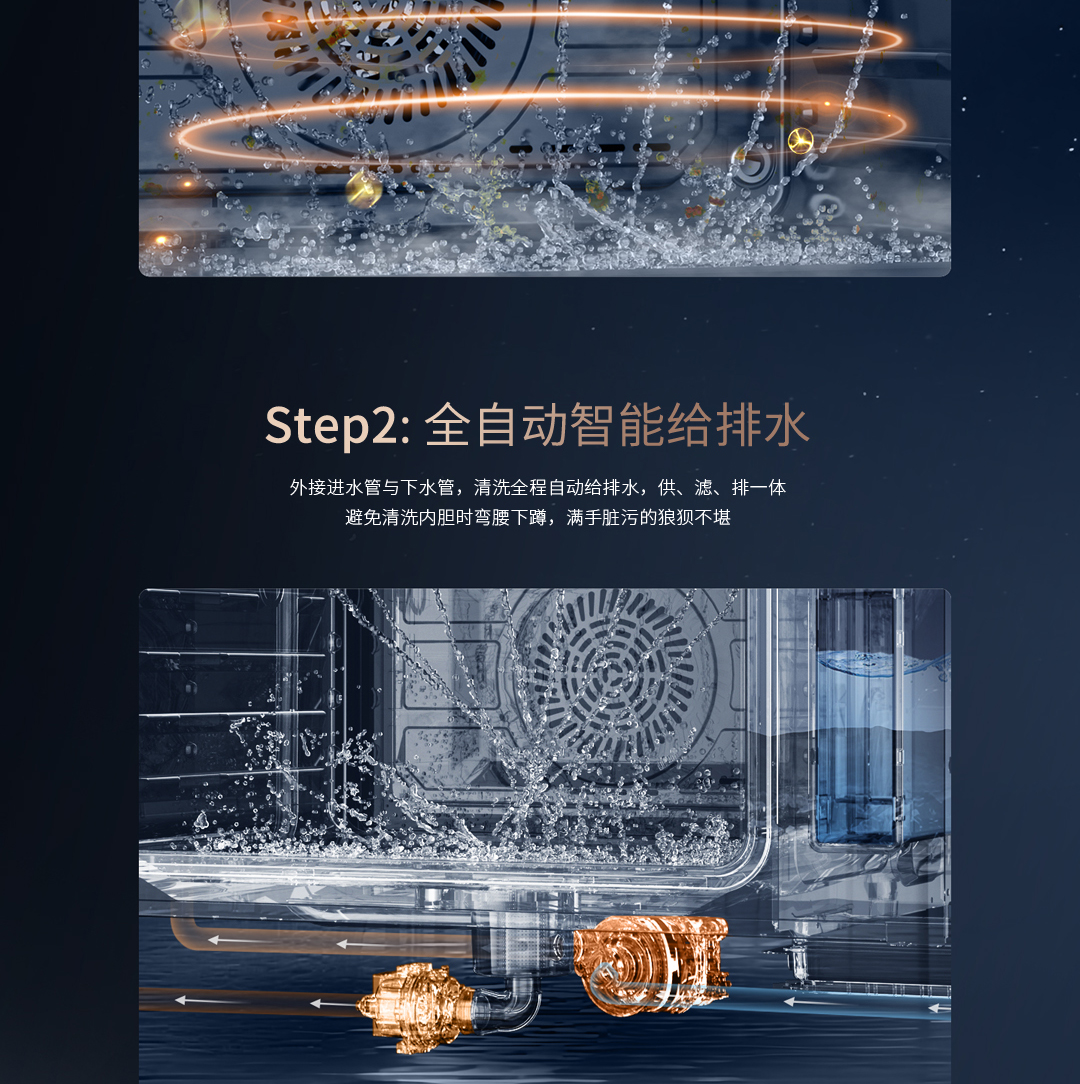 Step2: 全自动智能给排水

外接进水管与下水管，清洗全程自动给排水，供、滤、排一体
避免清洗内胆时弯腰下蹲，满手脏污的狼狈不堪