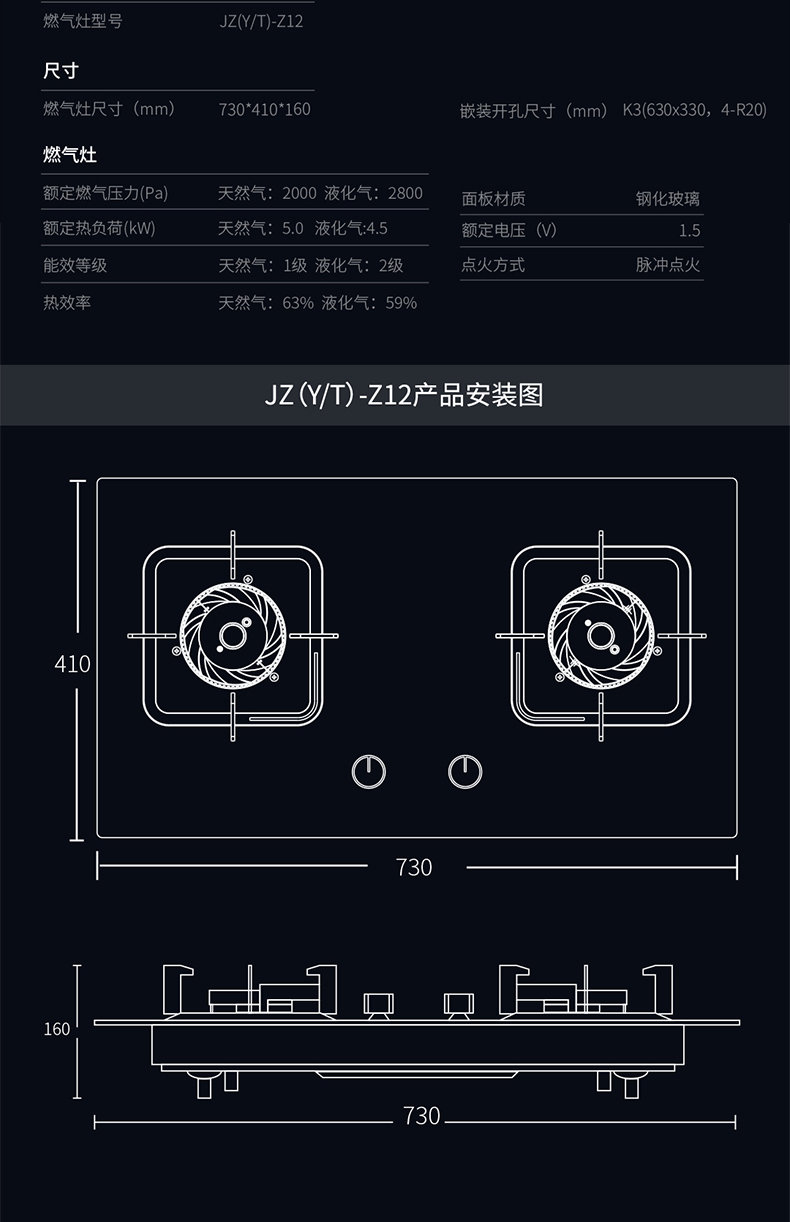 燃气灶型号 JZ(Y/T)-Z12

尺寸

燃气灶尺寸（mm） 730*410*160

嵌装开孔尺寸（mm） K3(630x330，4-R20)

燃气灶

| 额定燃气压力(Pa) | 天然气：2000 液化气：2800 |
|---|---|
| 额定热负荷(kW) | 天然气：5.0 液化气:4.5 |
| 能效等级 | 天然气：1级 液化气：2级 |
| 热效率 | 天然气：63% 液化气：59% |

| 面板材质 | 钢化玻璃 |
|---|---|
| 额定电压（V） | 1.5 |
| 点火方式 | 脉冲点火 |

JZ(Y/T)-Z12产品安装图

410

730

160

730